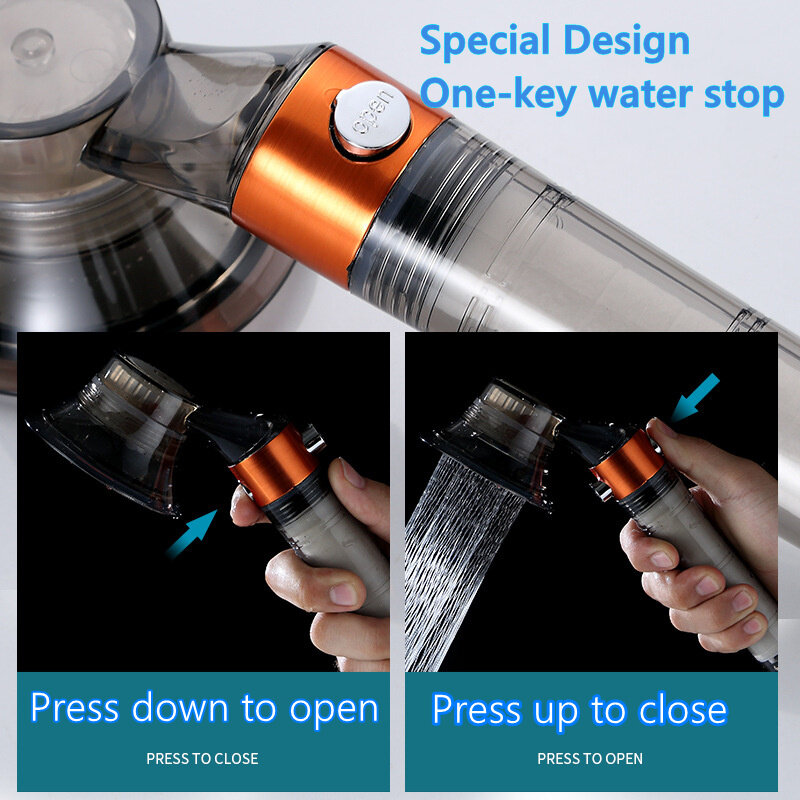 Special Design
One-key water stop

open

Press down to open

PRESS TO CLOSE

Press up to close

PRESS TO OPEN