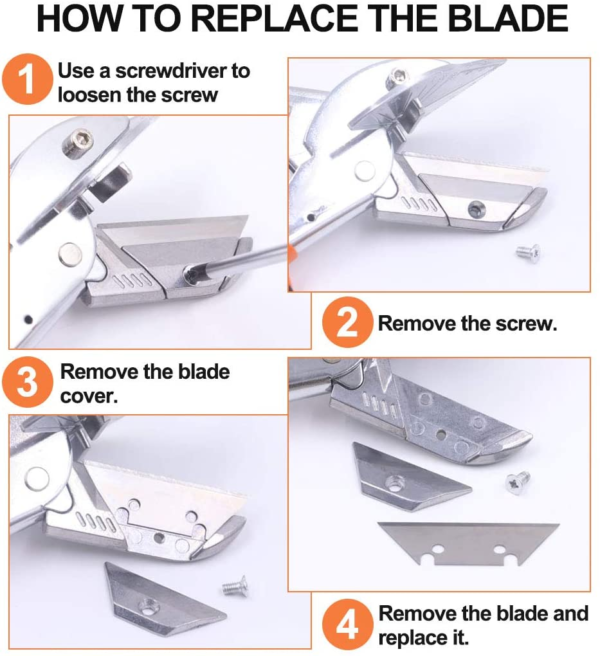 HOW TO REPLACE THE BLADE

1 Use a screwdriver to loosen the screw

2 Remove the screw.

3 Remove the blade cover.

4 Remove the blade and replace it.