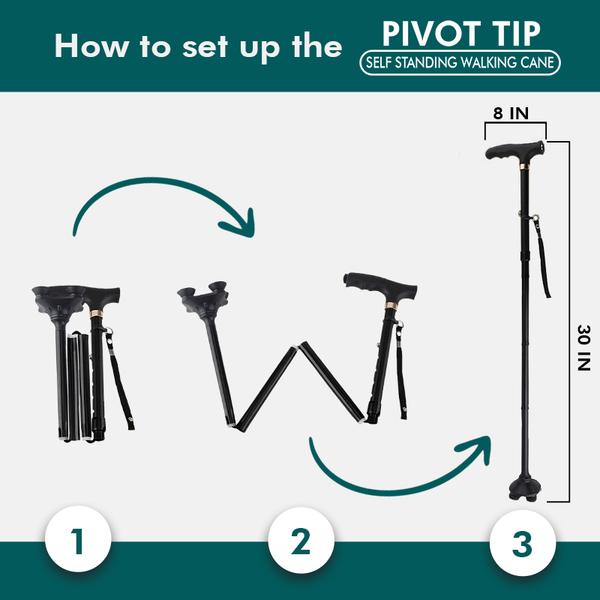 How to set up the PIVOT TIP
SELF STANDING WALKING CANE

8 IN

30 IN

1

2

3