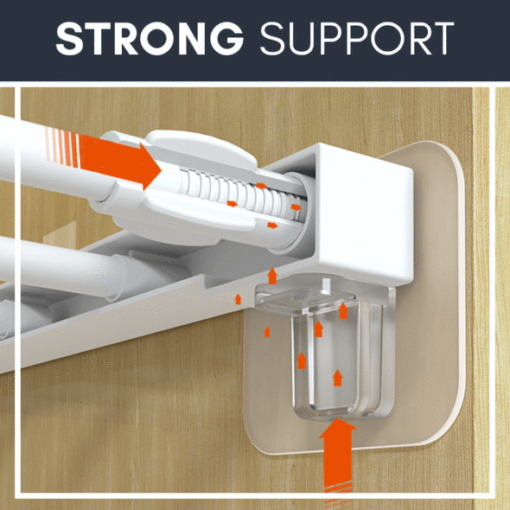 STRONG SUPPORT