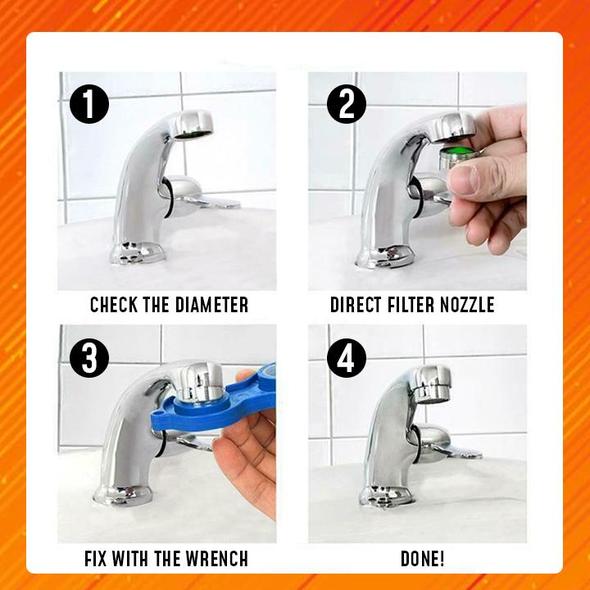 1

CHECK THE DIAMETER

2

DIRECT FILTER NOZZLE

3

FIX WITH THE WRENCH

4

DONE!