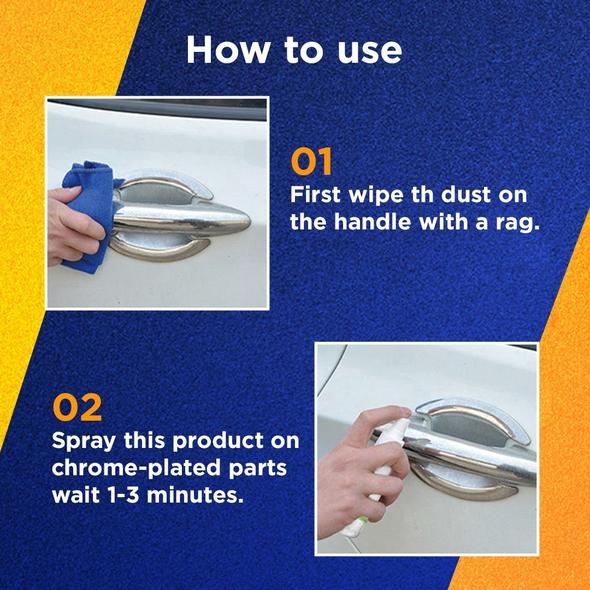 How to use

01
First wipe th dust on the handle with a rag.

02
Spray this product on chrome-plated parts wait 1-3 minutes.