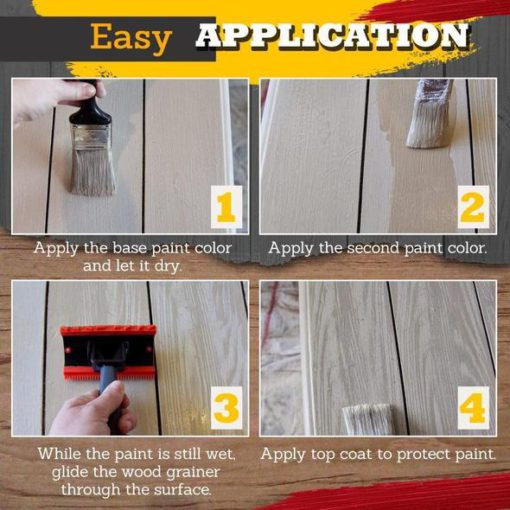 Easy APPLICATION

1

Apply the base paint color and let it dry.

2

Apply the second paint color.

3

While the paint is still wet, glide the wood grainer through the surface.

4

Apply top coat to protect paint.