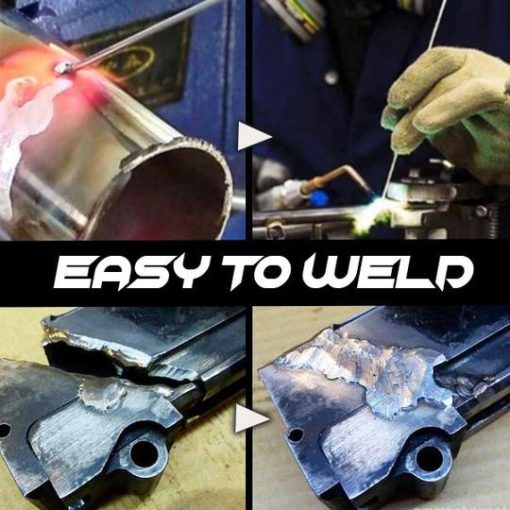 EASY TO WELD