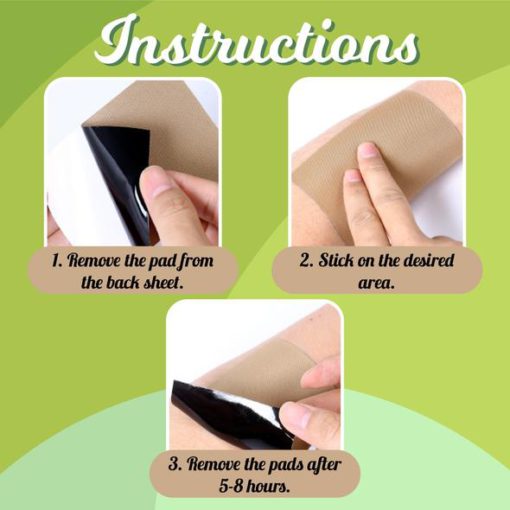 Instructions

1. Remove the pad from the back sheet.

2. Stick on the desired area.

3. Remove the pads after 5-8 hours.