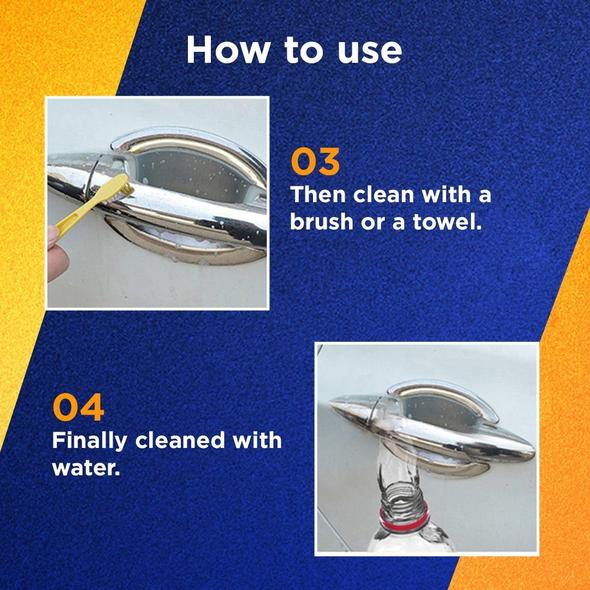 How to use

03
Then clean with a brush or a towel.

04
Finally cleaned with water.