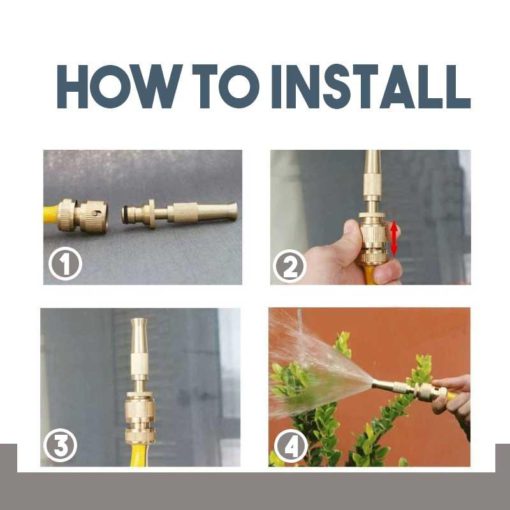 HOW TO INSTALL

1

2

3

4