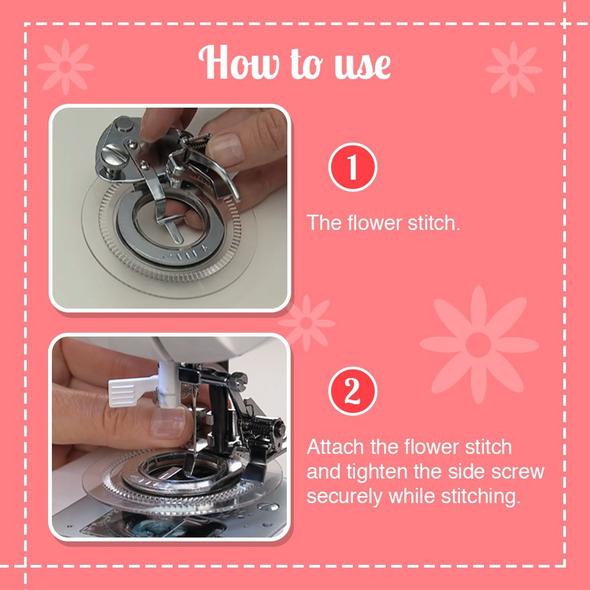 How to use

1

The flower stitch.

2

Attach the flower stitch and tighten the side screw securely while stitching.