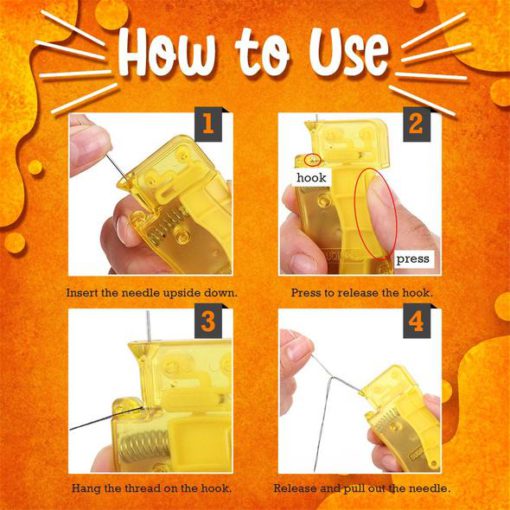 How to Use

1

Insert the needle upside down.

2

hook

press

Press to release the hook.

3

Hang the thread on the hook.

4

Release and pull out the needle.