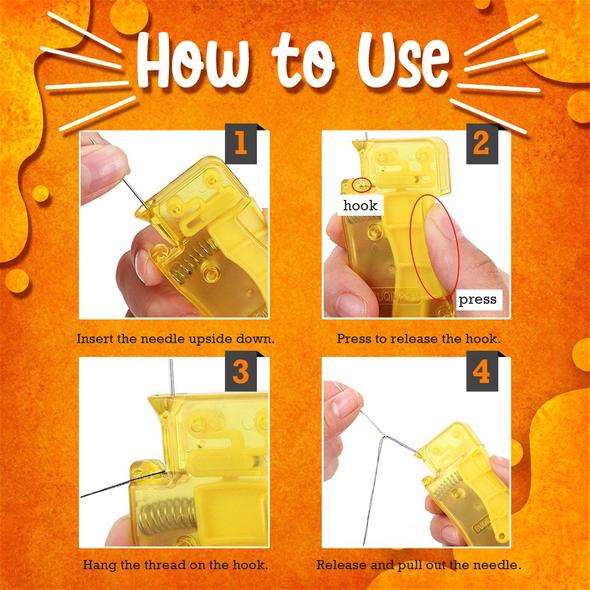 How to Use

1

Insert the needle upside down.

2

hook

press

Press to release the hook.

3

Hang the thread on the hook.

4

Release and pull out the needle.