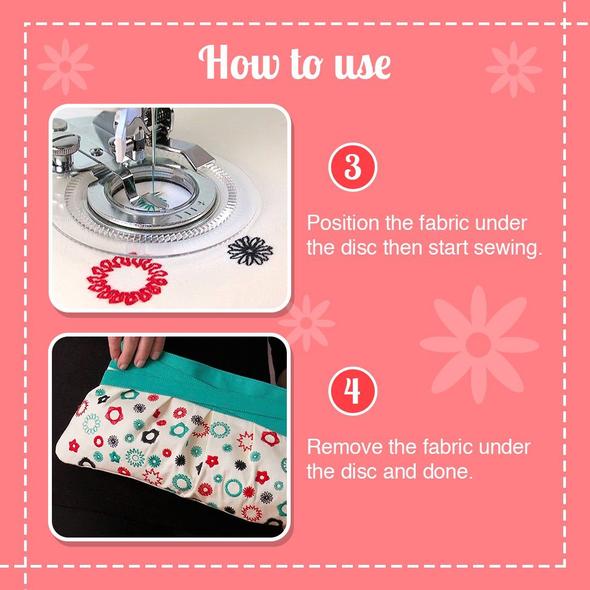 How to use

3

Position the fabric under the disc then start sewing.

4

Remove the fabric under the disc and done.