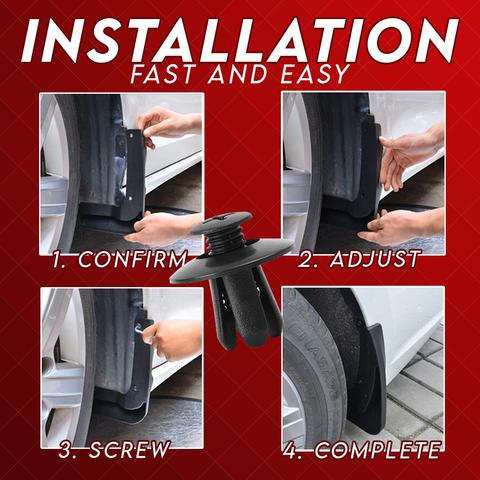 INSTALLATION
FAST AND EASY

1. CONFIRM

2. ADJUST

3. SCREW

4. COMPLETE