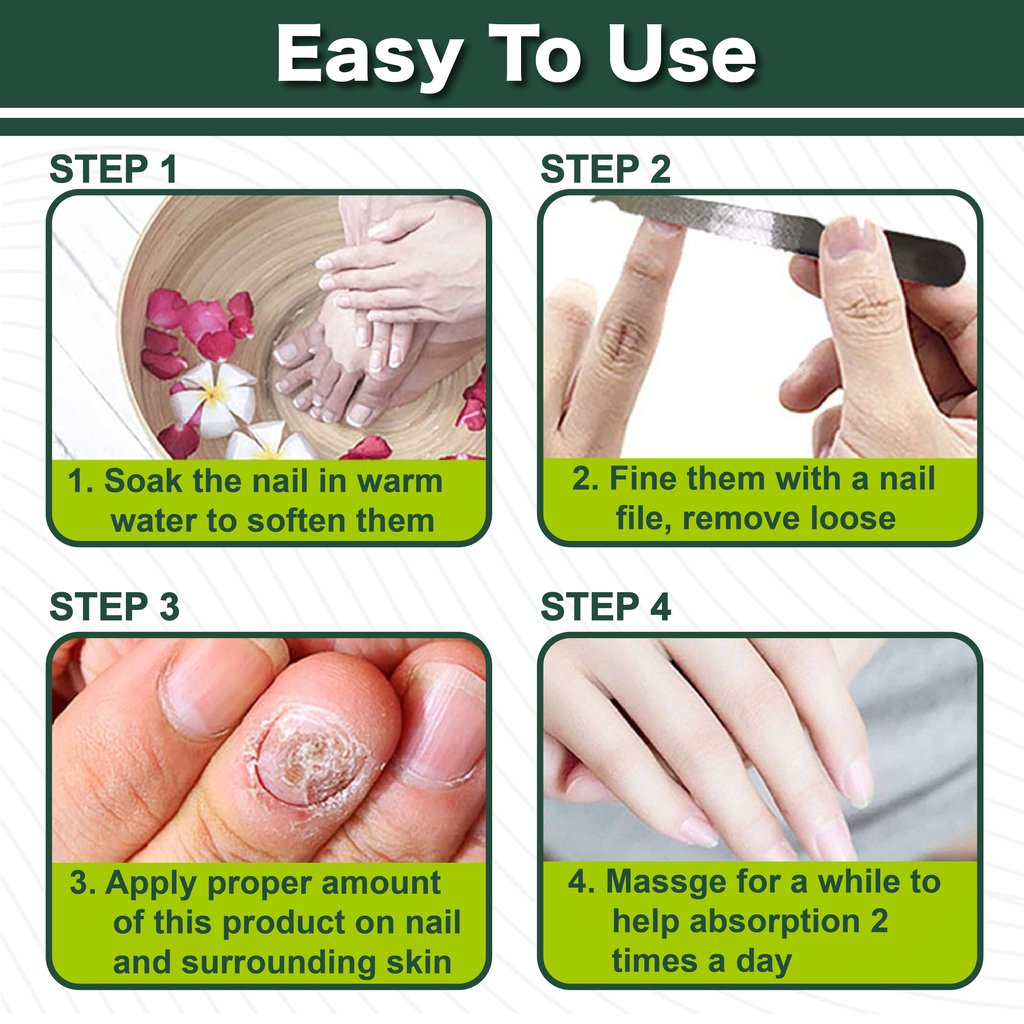 Easy To Use

STEP 1

1. Soak the nail in warm water to soften them

STEP 2

2. Fine them with a nail file, remove loose

STEP 3

3. Apply proper amount of this product on nail and surrounding skin

STEP 4

4. Massge for a while to help absorption 2 times a day