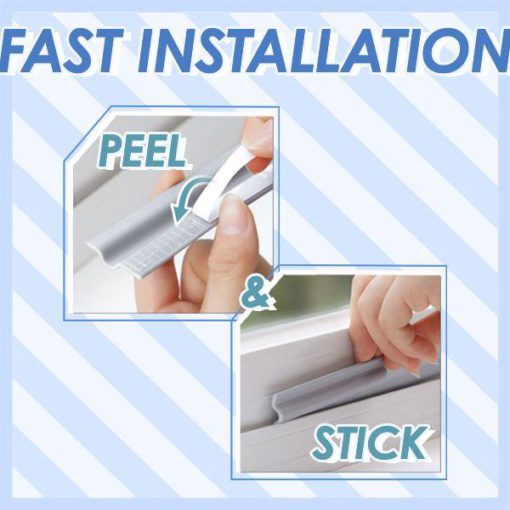 FAST INSTALLATION

PEEL

&

STICK