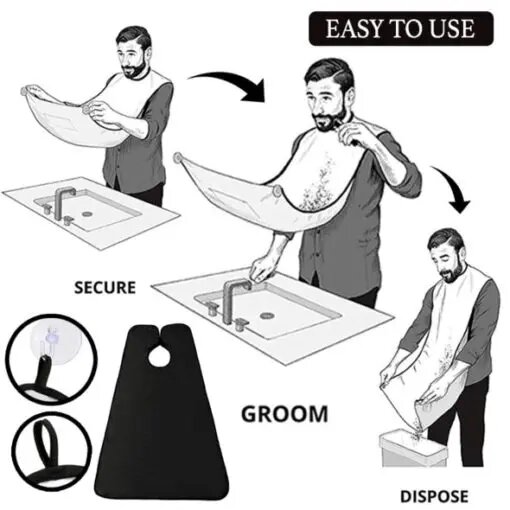 EASY TO USE

SECURE

GROOM

DISPOSE