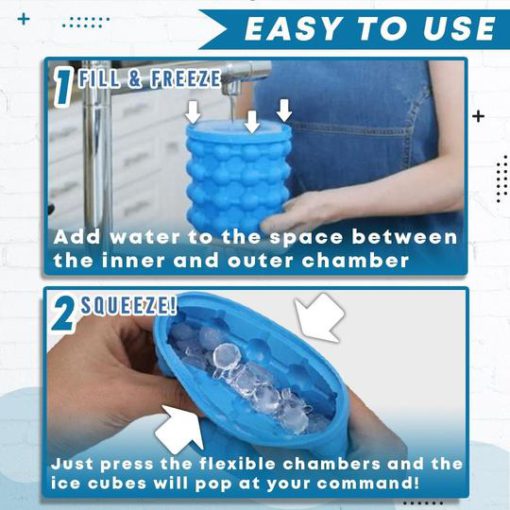 EASY TO USE

1 FILL & FREEZE

Add water to the space between the inner and outer chamber

2 SQUEEZE!

Just press the flexible chambers and the ice cubes will pop at your command!