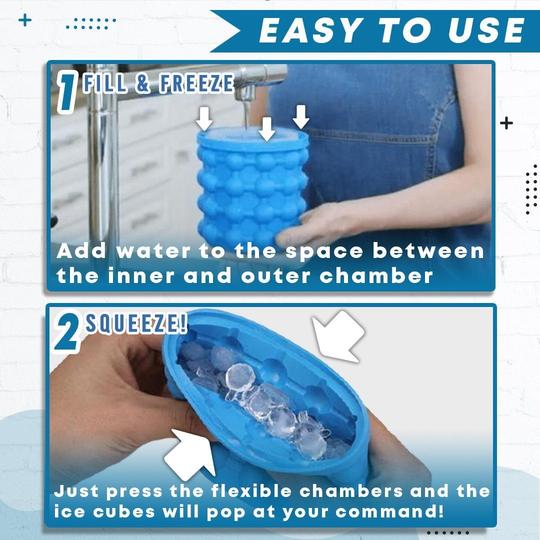 EASY TO USE

1 FILL & FREEZE

Add water to the space between the inner and outer chamber

2 SQUEEZE!

Just press the flexible chambers and the ice cubes will pop at your command!