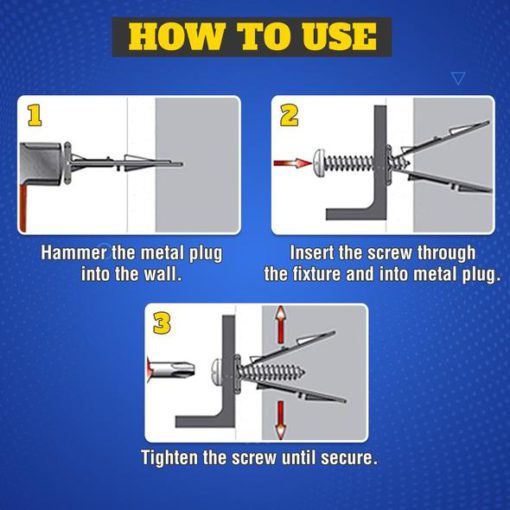 HOW TO USE

1

Hammer the metal plug into the wall.

2

Insert the screw through the fixture and into metal plug.

3

Tighten the screw until secure.