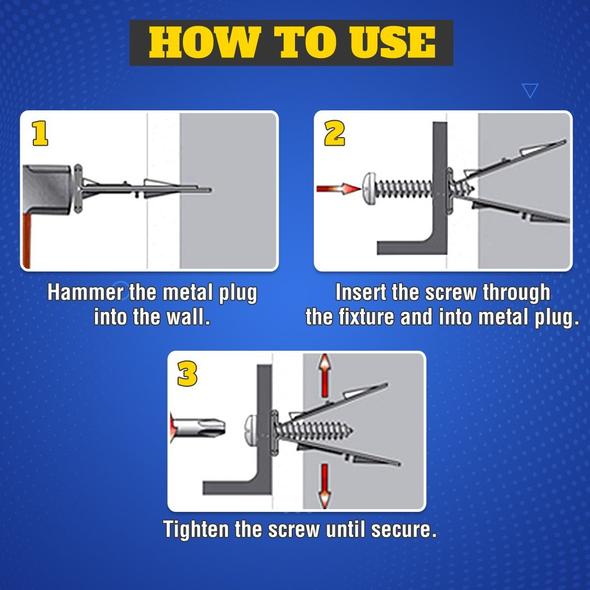 HOW TO USE

1

Hammer the metal plug into the wall.

2

Insert the screw through the fixture and into metal plug.

3

Tighten the screw until secure.