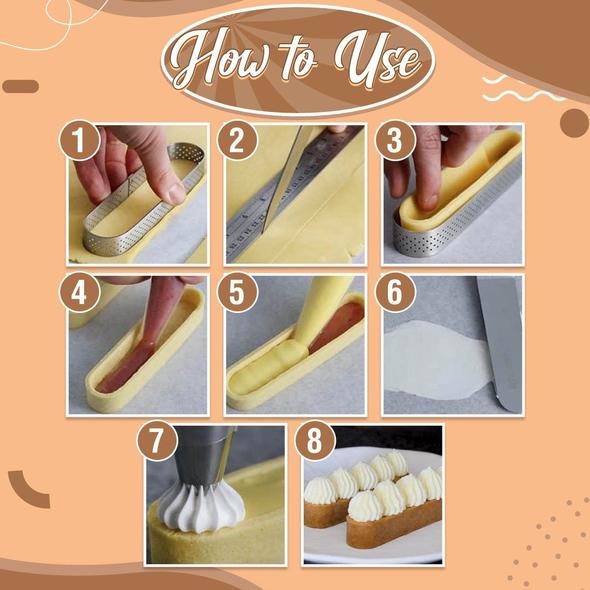 How to Use

1

2

3

4

5

6

7

8