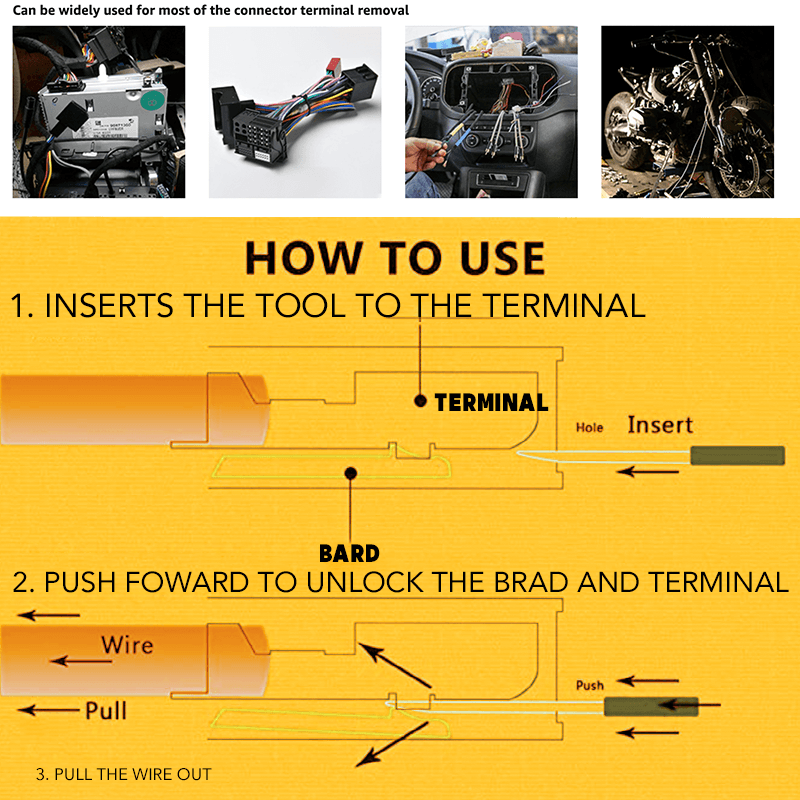 Can be widely used for most of the connector terminal removal

HOW TO USE

1. INSERTS THE TOOL TO THE TERMINAL

TERMINAL

Hole Insert

BARD

2. PUSH FOWARD TO UNLOCK THE BRAD AND TERMINAL

Wire

Pull

Push

3. PULL THE WIRE OUT