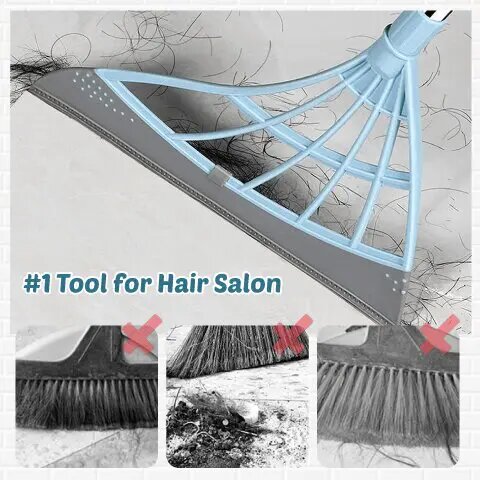 #1 Tool for Hair Salon