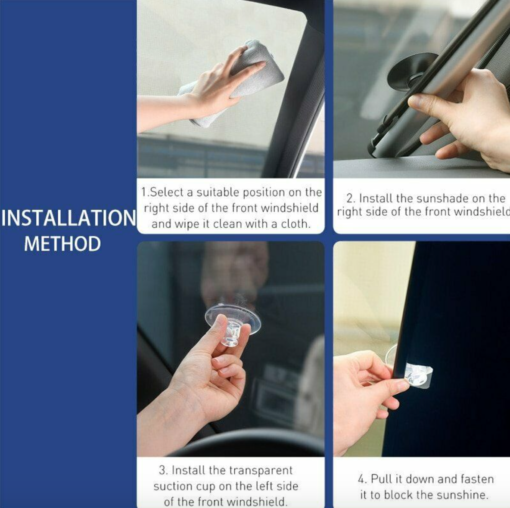 INSTALLATION METHOD

1.Select a suitable position on the right side of the front windshield and wipe it clean with a cloth.

2. Install the sunshade on the right side of the front windshield

3. Install the transparent suction cup on the left side of the front windshield.

4. Pull it down and fasten it to block the sunshine.