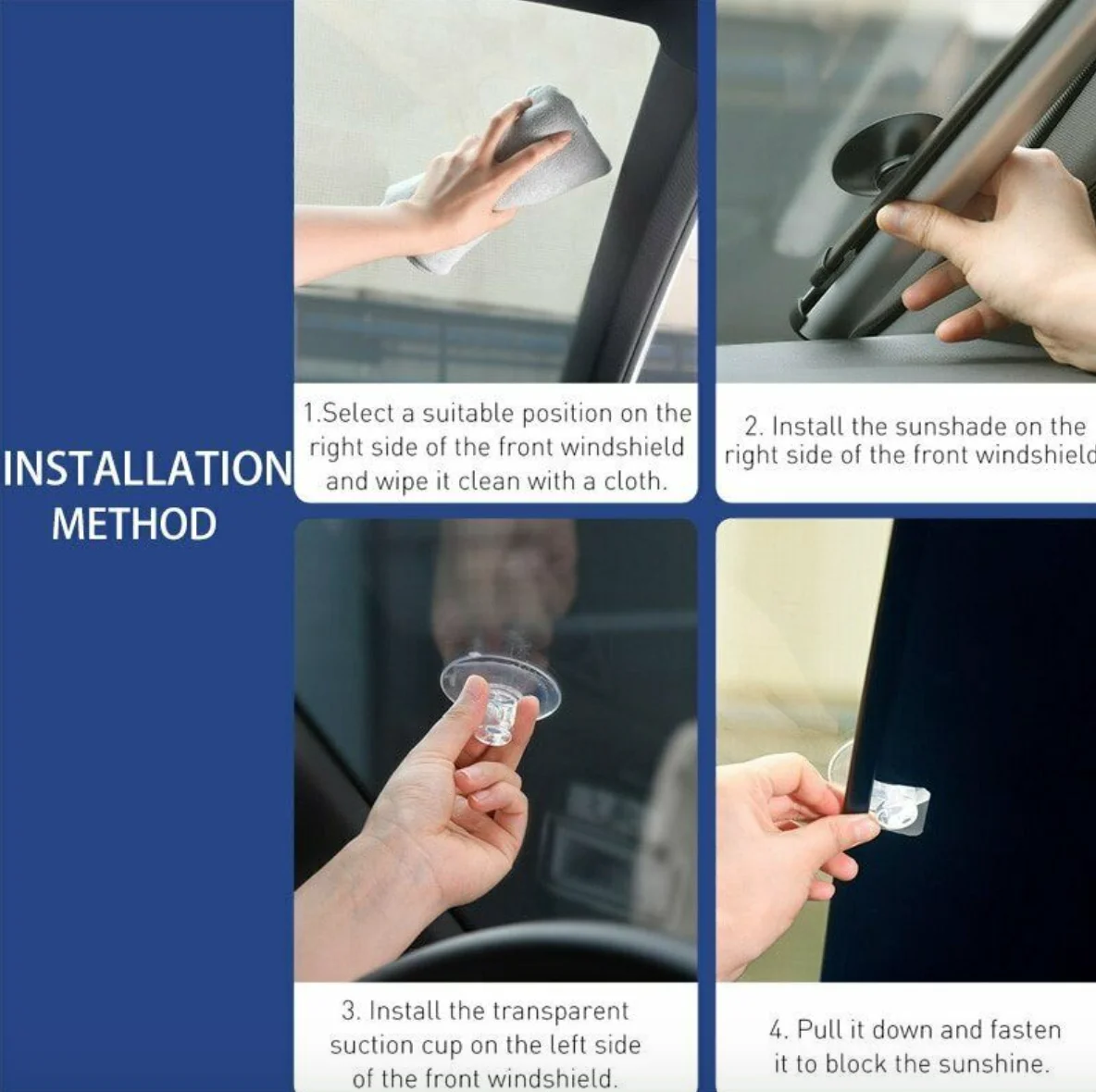 INSTALLATION METHOD

1.Select a suitable position on the right side of the front windshield and wipe it clean with a cloth.

2. Install the sunshade on the right side of the front windshield

3. Install the transparent suction cup on the left side of the front windshield.

4. Pull it down and fasten it to block the sunshine.