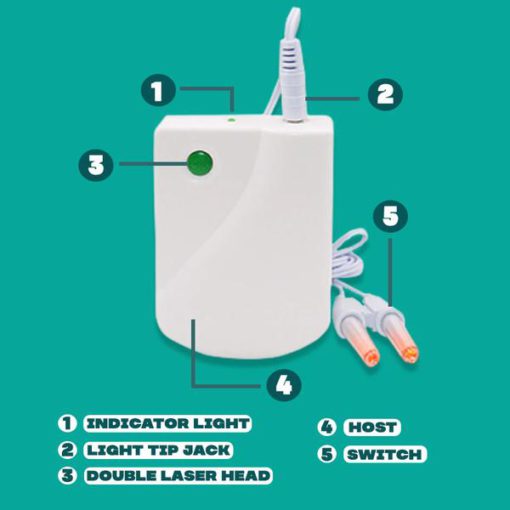 1
2
3
5
4

1 INDICATOR LIGHT
2 LIGHT TIP JACK
3 DOUBLE LASER HEAD

4 HOST
5 SWITCH