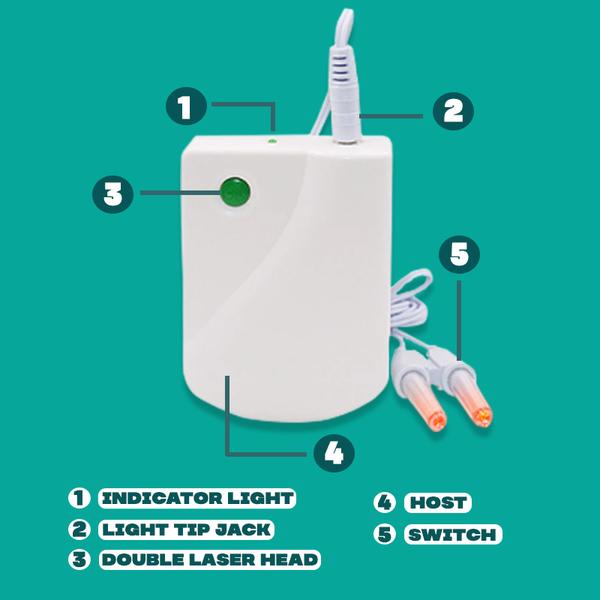 1
2
3
5
4

1 INDICATOR LIGHT
2 LIGHT TIP JACK
3 DOUBLE LASER HEAD

4 HOST
5 SWITCH