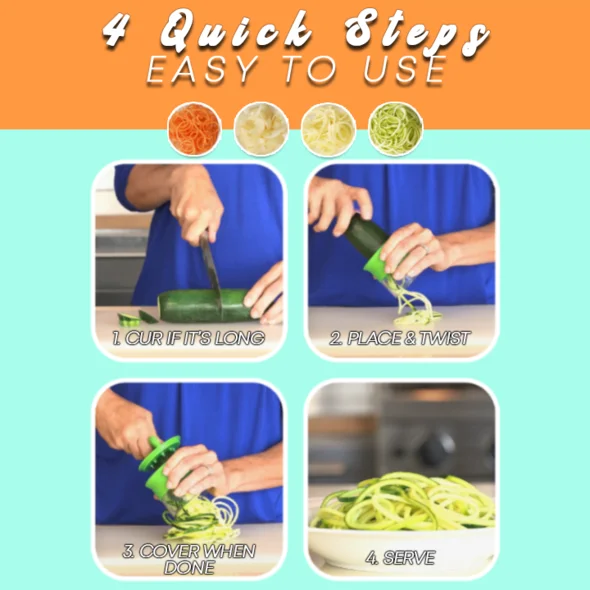 4 Quick Steps
EASY TO USE

1. CUR IF IT'S LONG

2. PLACE & TWIST

3. COVER WHEN DONE

4. SERVE