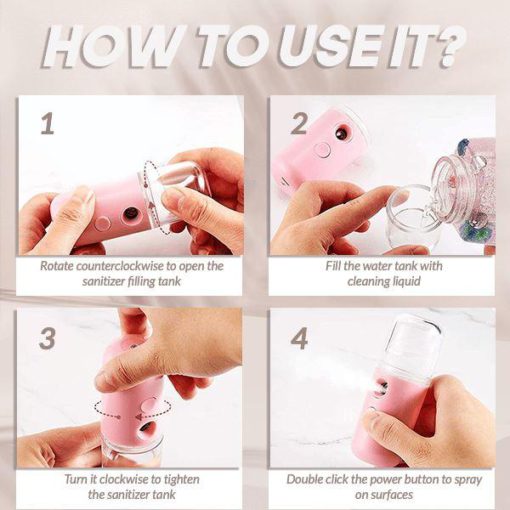 HOW TO USE IT?

1

Rotate counterclockwise to open the sanitizer filling tank

2

Fill the water tank with cleaning liquid

3

Turn it clockwise to tighten the sanitizer tank

4

Double click the power button to spray on surfaces