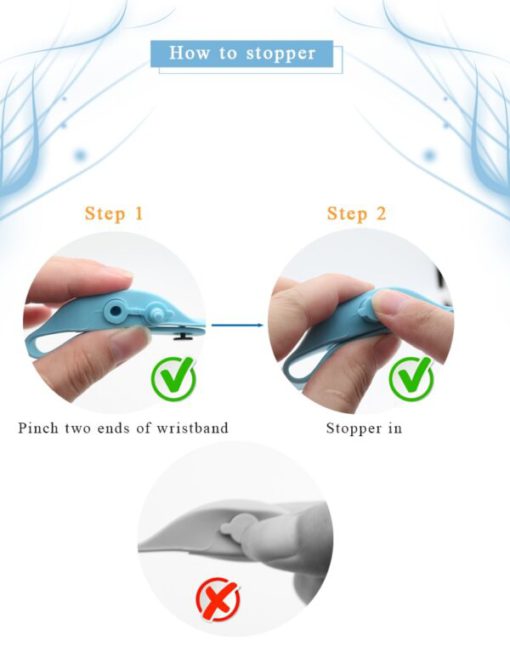 How to stopper

Step 1

Pinch two ends of wristband

Step 2

Stopper in