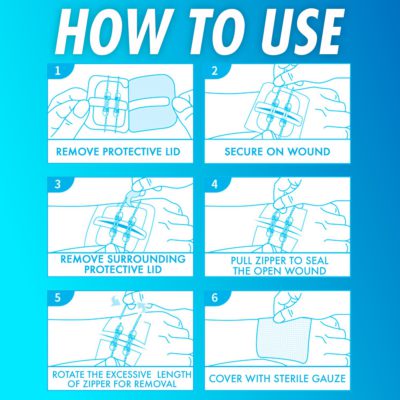 HOW TO USE

1
REMOVE PROTECTIVE LID

2
SECURE ON WOUND

3
REMOVE SURROUNDING PROTECTIVE LID

4
PULL ZIPPER TO SEAL THE OPEN WOUND

5
ROTATE THE EXCESSIVE LENGTH OF ZIPPER FOR REMOVAL

6
COVER WITH STERILE GAUZE