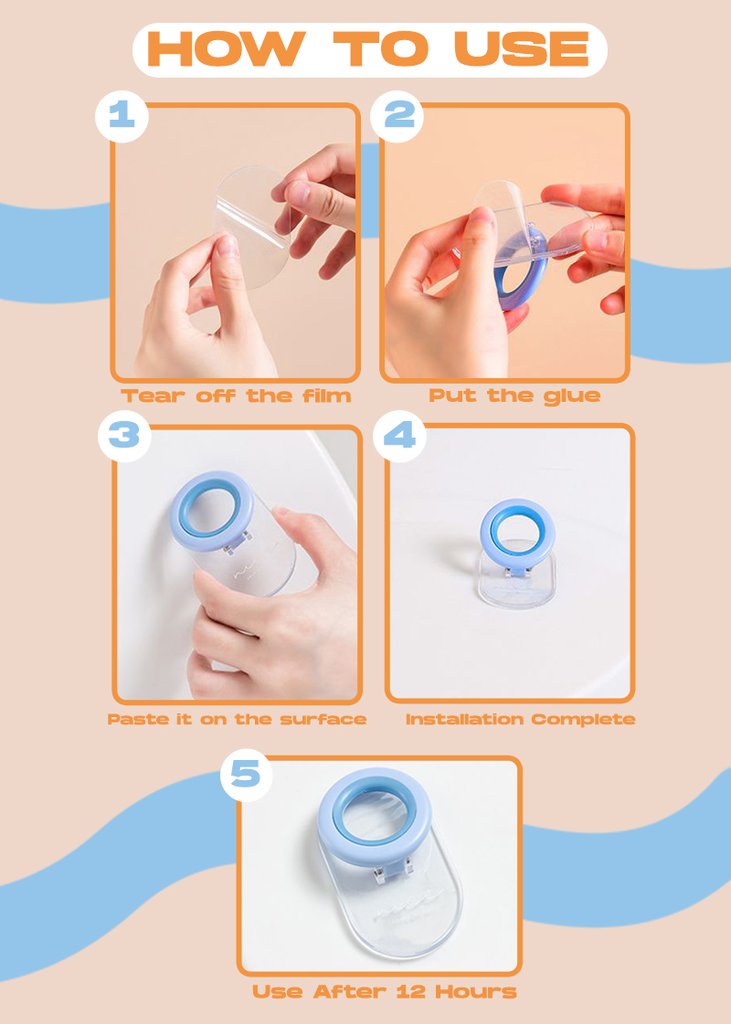 HOW TO USE

1

Tear off the film

2

Put the glue

3

Paste it on the surface

4

Installation Complete

5

Use After 12 Hours