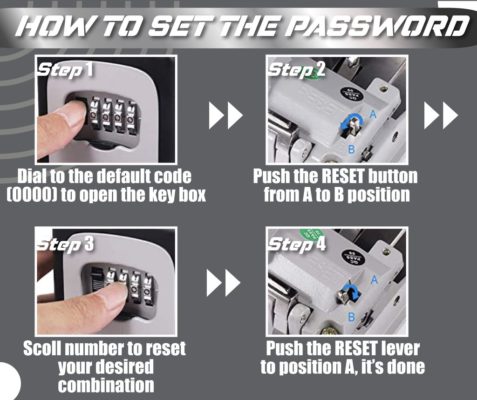 HOW TO SET THE PASSWORD

Step 1

Dial to the default code (0000) to open the key box

Step 2

A

B

Push the RESET button from A to B position

Step 3

Scoll number to reset your desired combination

Step 4

A

B

Push the RESET lever to position A, it's done