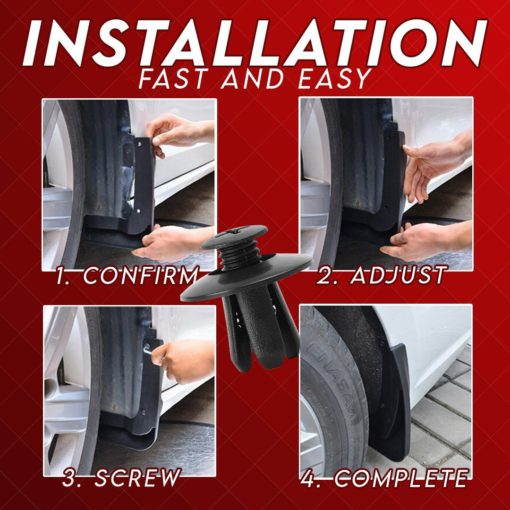 INSTALLATION
FAST AND EASY

1. CONFIRM

2. ADJUST

3. SCREW

4. COMPLETE