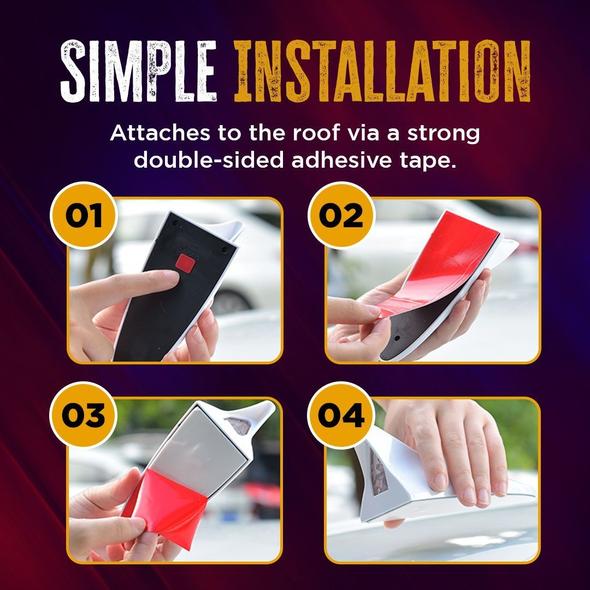 SIMPLE INSTALLATION

Attaches to the roof via a strong double-sided adhesive tape.

01

02

03

04