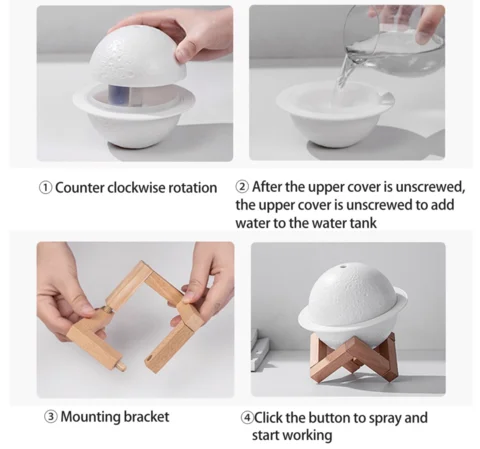 ① Counter clockwise rotation

② After the upper cover is unscrewed, the upper cover is unscrewed to add water to the water tank

③ Mounting bracket

④Click the button to spray and start working