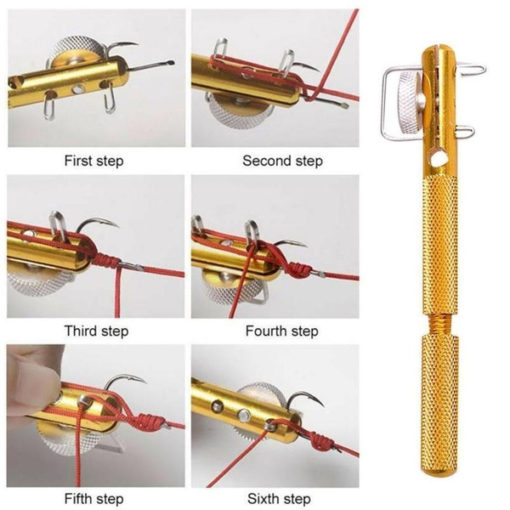 First step

Second step

Third step

Fourth step

Fifth step

Sixth step