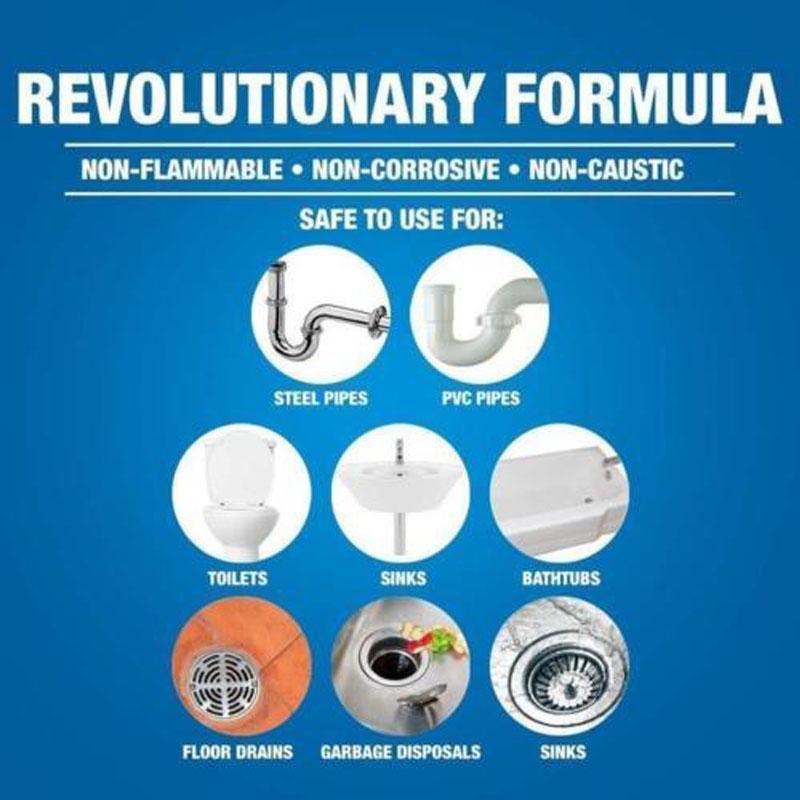 REVOLUTIONARY FORMULA

NON-FLAMMABLE • NON-CORROSIVE • NON-CAUSTIC

SAFE TO USE FOR:

STEEL PIPES

PVC PIPES

TOILETS

SINKS

BATHTUBS

FLOOR DRAINS

GARBAGE DISPOSALS

SINKS