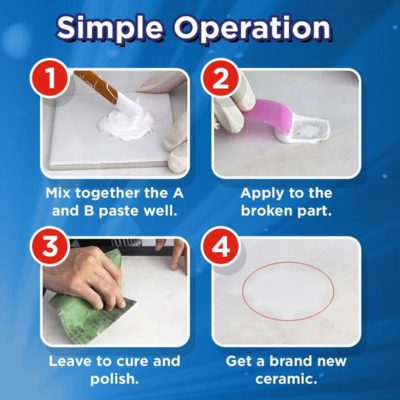 Simple Operation

1

Mix together the A and B paste well.

2

Apply to the broken part.

3

Leave to cure and polish.

4

Get a brand new ceramic.