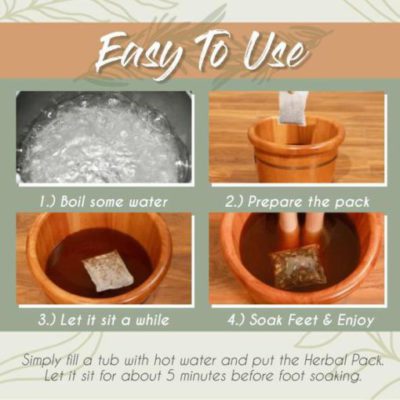 Easy To Use

1.) Boil some water

2.) Prepare the pack

3.) Let it sit a while

4.) Soak Feet & Enjoy

Simply fill a tub with hot water and put the Herbal Pack. Let it sit for about 5 minutes before foot soaking.