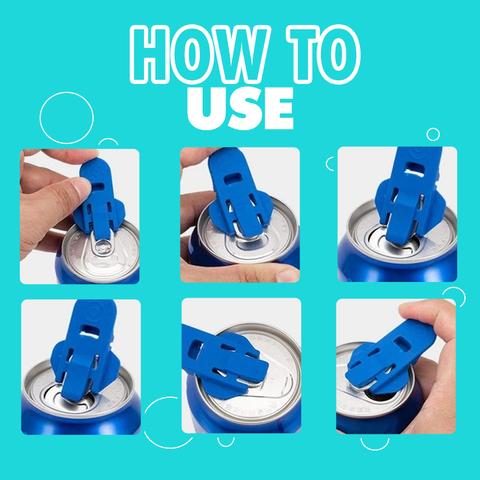 HOW TO
USE