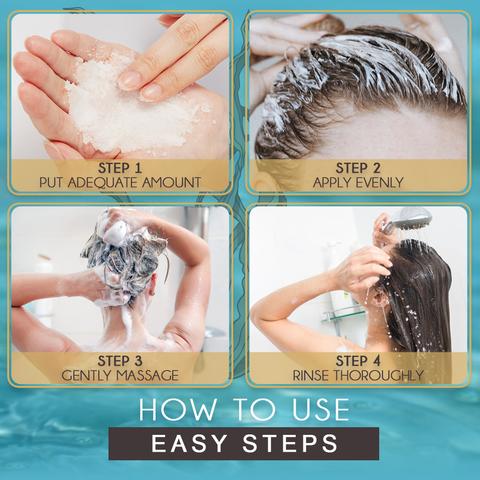 STEP 1
PUT ADEQUATE AMOUNT

STEP 2
APPLY EVENLY

STEP 3
GENTLY MASSAGE

STEP 4
RINSE THOROUGHLY

HOW TO USE

EASY STEPS