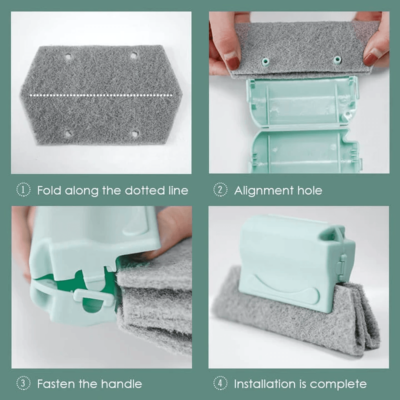 ① Fold along the dotted line

② Alignment hole

③ Fasten the handle

④ Installation is complete