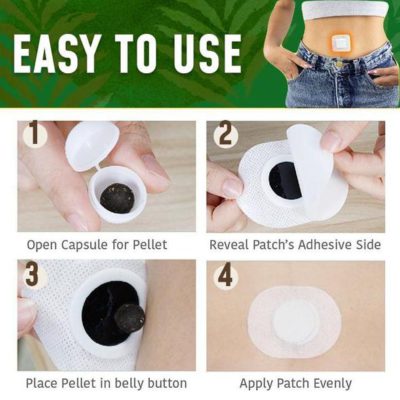 EASY TO USE

1

Open Capsule for Pellet

2

Reveal Patch's Adhesive Side

3

Place Pellet in belly button

4

Apply Patch Evenly