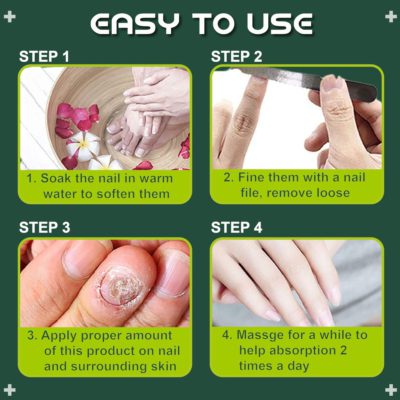 EASY TO USE

STEP 1

1. Soak the nail in warm water to soften them

STEP 2

2. Fine them with a nail file, remove loose

STEP 3

3. Apply proper amount of this product on nail and surrounding skin

STEP 4

4. Massge for a while to help absorption 2 times a day