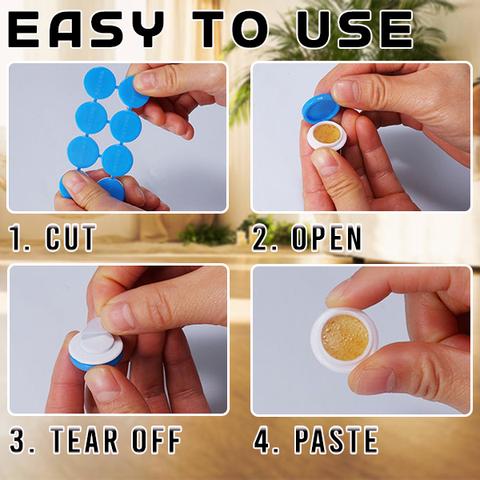 EASY TO USE

1. CUT

2. OPEN

3. TEAR OFF

4. PASTE