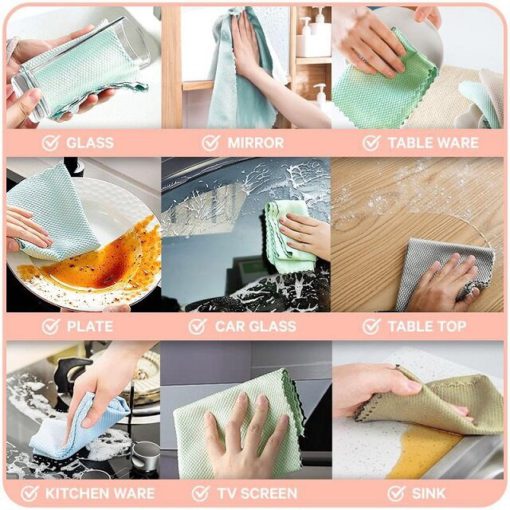 GLASS
MIRROR
TABLE WARE
PLATE
CAR GLASS
TABLE TOP
KITCHEN WARE
TV SCREEN
SINK